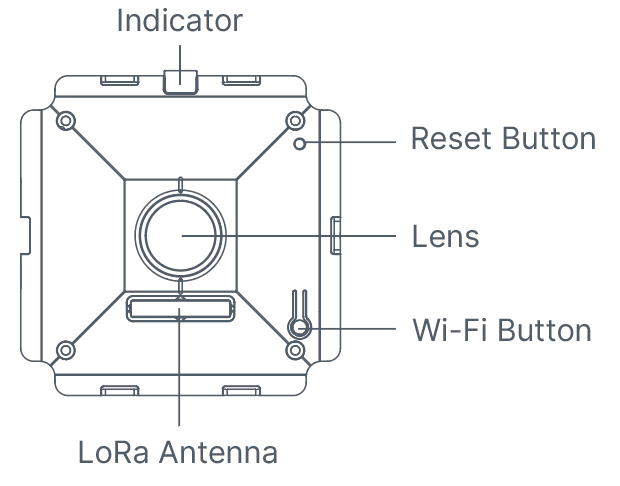 Indicator
Reset Button
Lens
Wi-Fi Button
LoRa Antenna