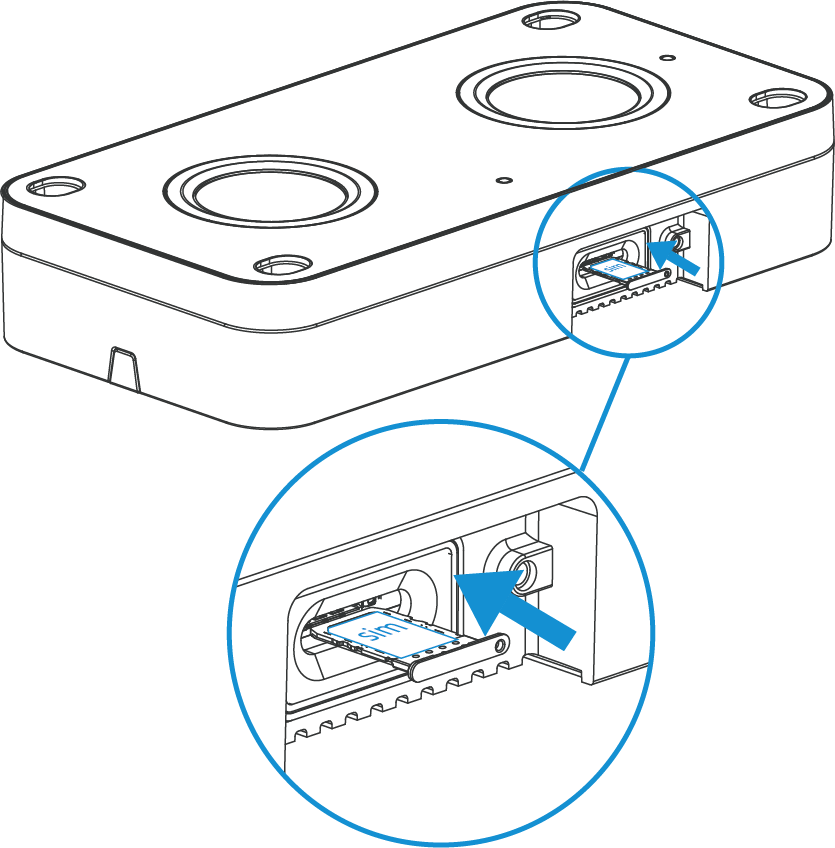 sim

sim