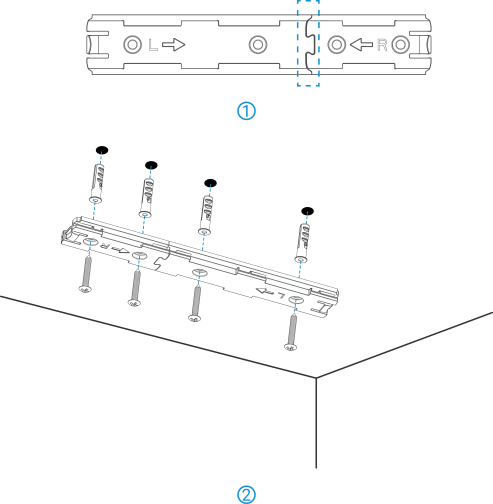 L

R

①

R

L

②