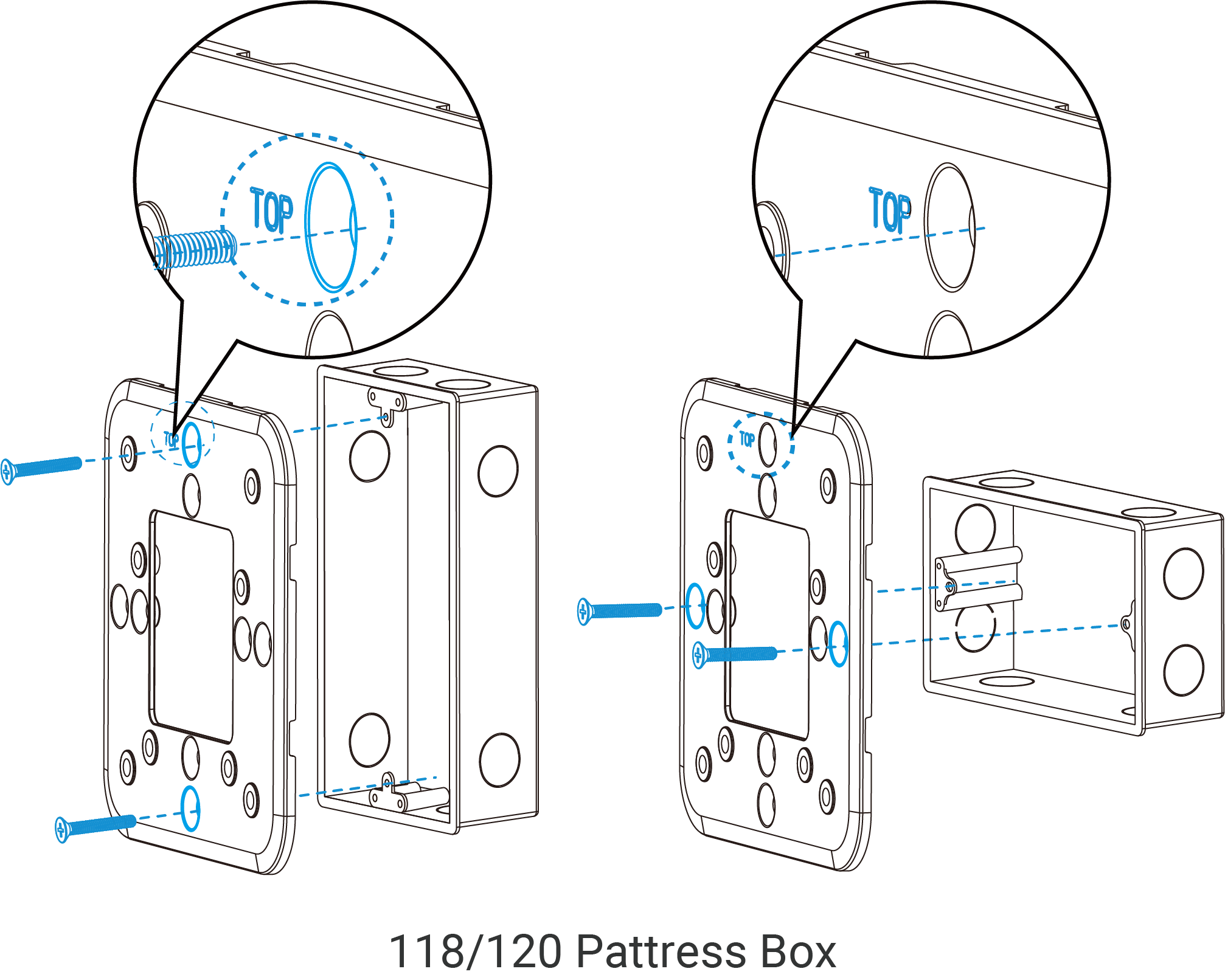 TOP
TOP
TOP
TOP
118/120 Pattress Box