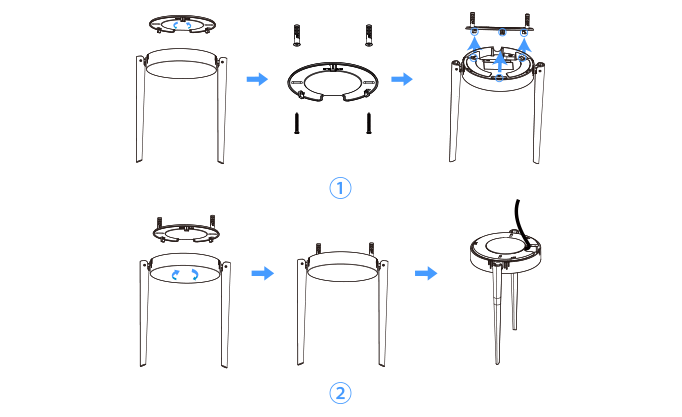 ①

②