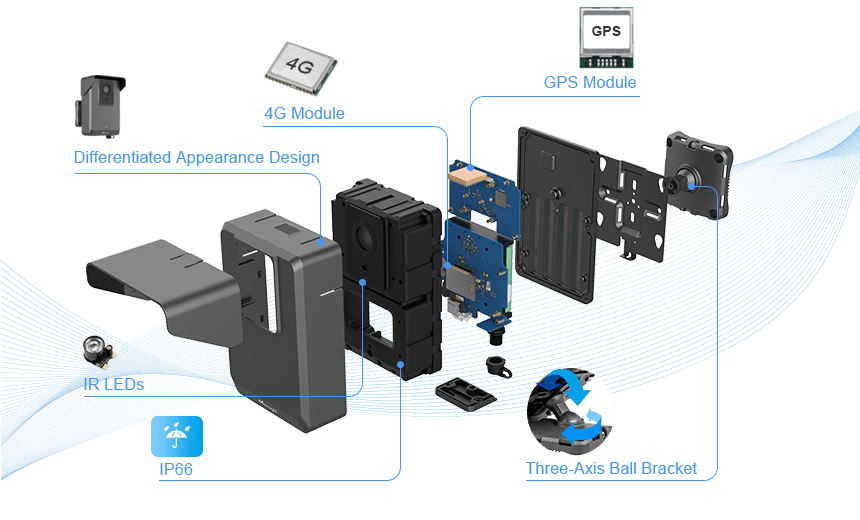 GPS

GPS Module

4G

4G Module

Differentiated Appearance Design

IR LEDs

IP66

Three-Axis Ball Bracket