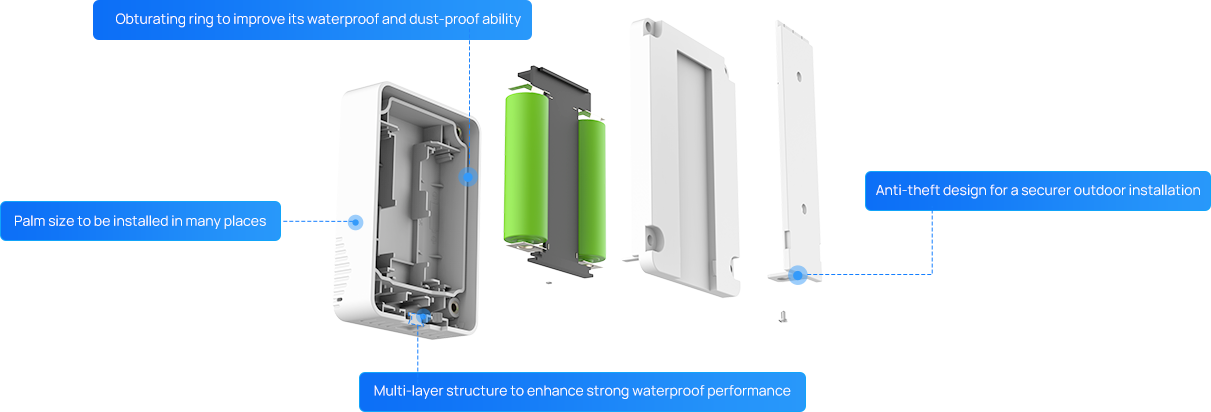 Obturating ring to improve its waterproof and dust-proof ability

Palm size to be installed in many places

Anti-theft design for a securer outdoor installation

Multi-layer structure to enhance strong waterproof performance