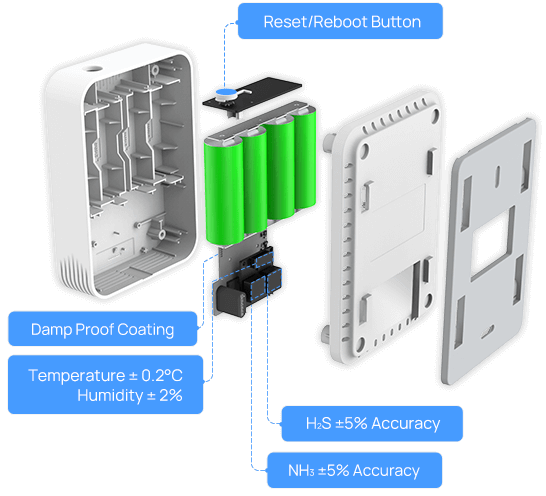 Reset/Reboot Button

Damp Proof Coating

Temperature ± 0.2°C
Humidity ± 2%

$H_2S$ ±5% Accuracy

$NH_3$ ±5% Accuracy