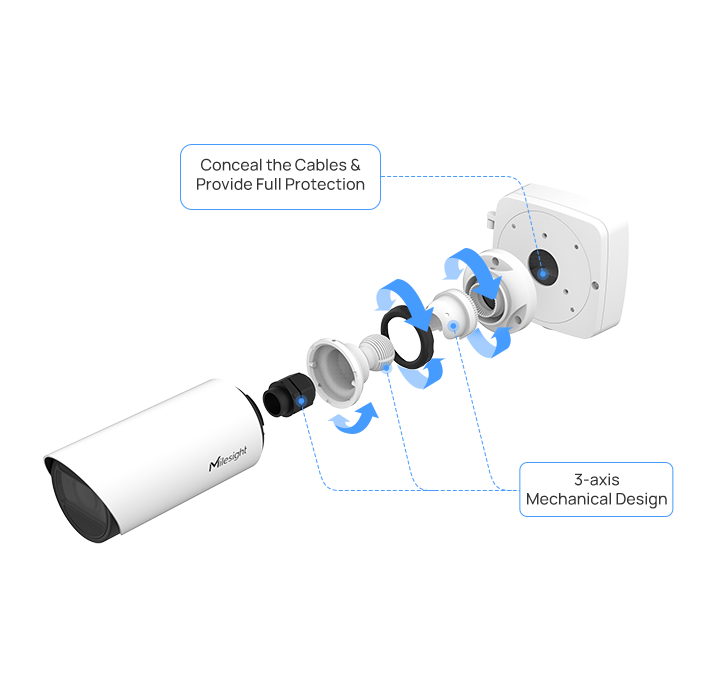 Conceal the Cables &
Provide Full Protection

Milesight

3-axis
Mechanical Design